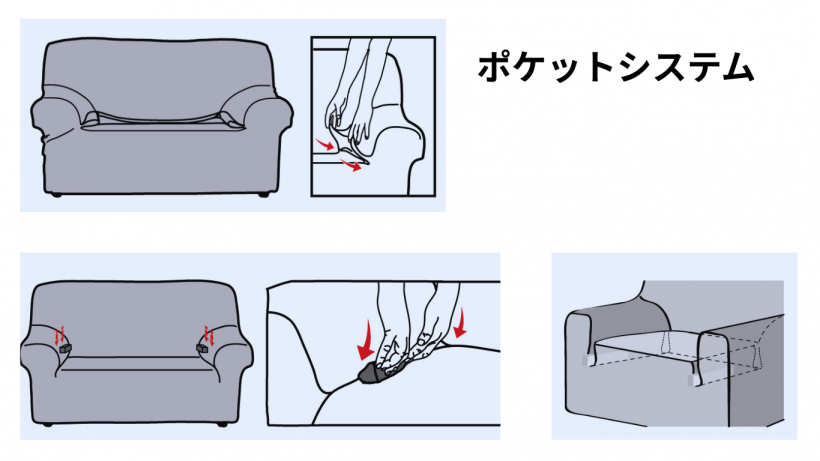 ポケットシステム