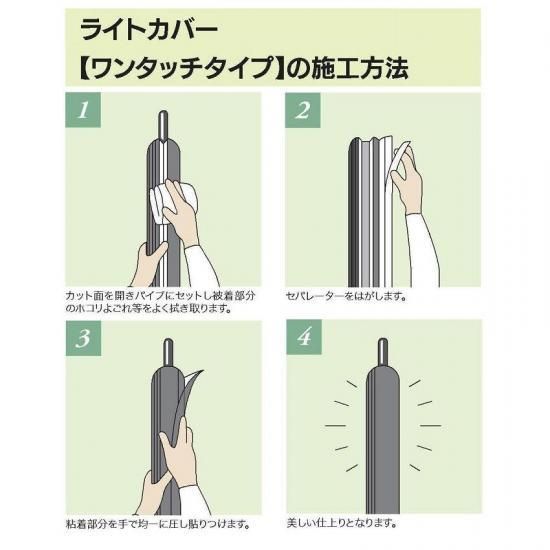 ライトカバー
【ワンタッチタイプ】の施工方法

1

カット面を開きパイプにセットし被着部分のホコリよごれ等をよく拭き取ります。

2

セパレーターをはがします。

3

粘着部分を手で均一に圧し貼りつけます。

4

美しい仕上りとなります。