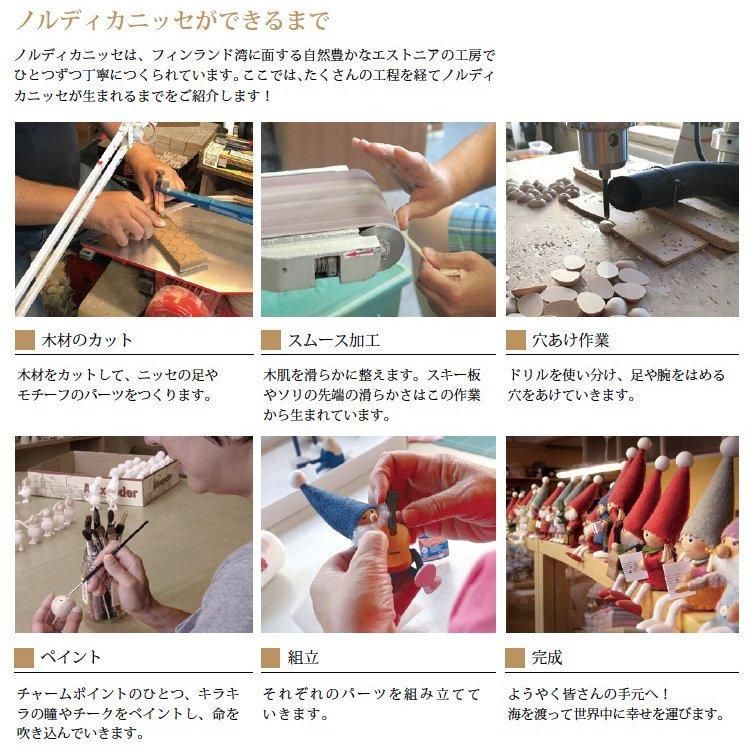 ノルディカニッセができるまで

ノルディカニッセは、フィンランド湾に面する自然豊かなエストニアの工房でひとつずつ丁寧につくられています。ここでは、たくさんの工程を経てノルディカニッセが生まれるまでをご紹介します！

木材のカット

木材をカットして、ニッセの足やモチーフのパーツをつくります。

スムース加工

木肌を滑らかに整えます。スキー板やソリの先端の滑らかさはこの作業から生まれています。

穴あけ作業

ドリルを使い分け、足や腕をはめる穴をあけていきます。

ペイント

チャームポイントのひとつ、キラキラの瞳やチークをペイントし、命を吹き込んでいきます。

組立

それぞれのパーツを組み立てていきます。

完成

ようやく皆さんの手元へ！
海を渡って世界中に幸せを運びます。