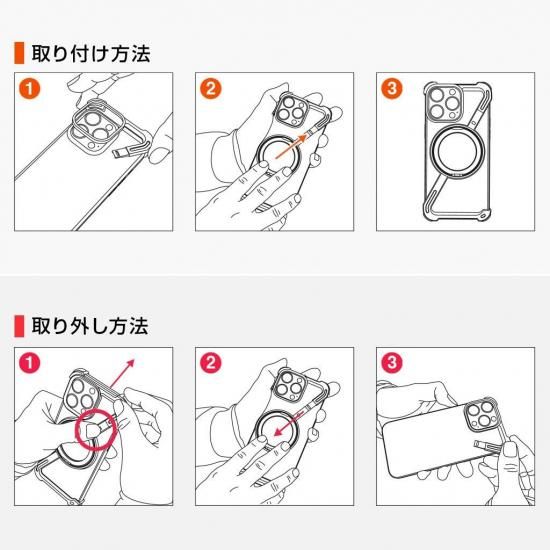 取り付け方法

1

2

3

取り外し方法

1

2

3