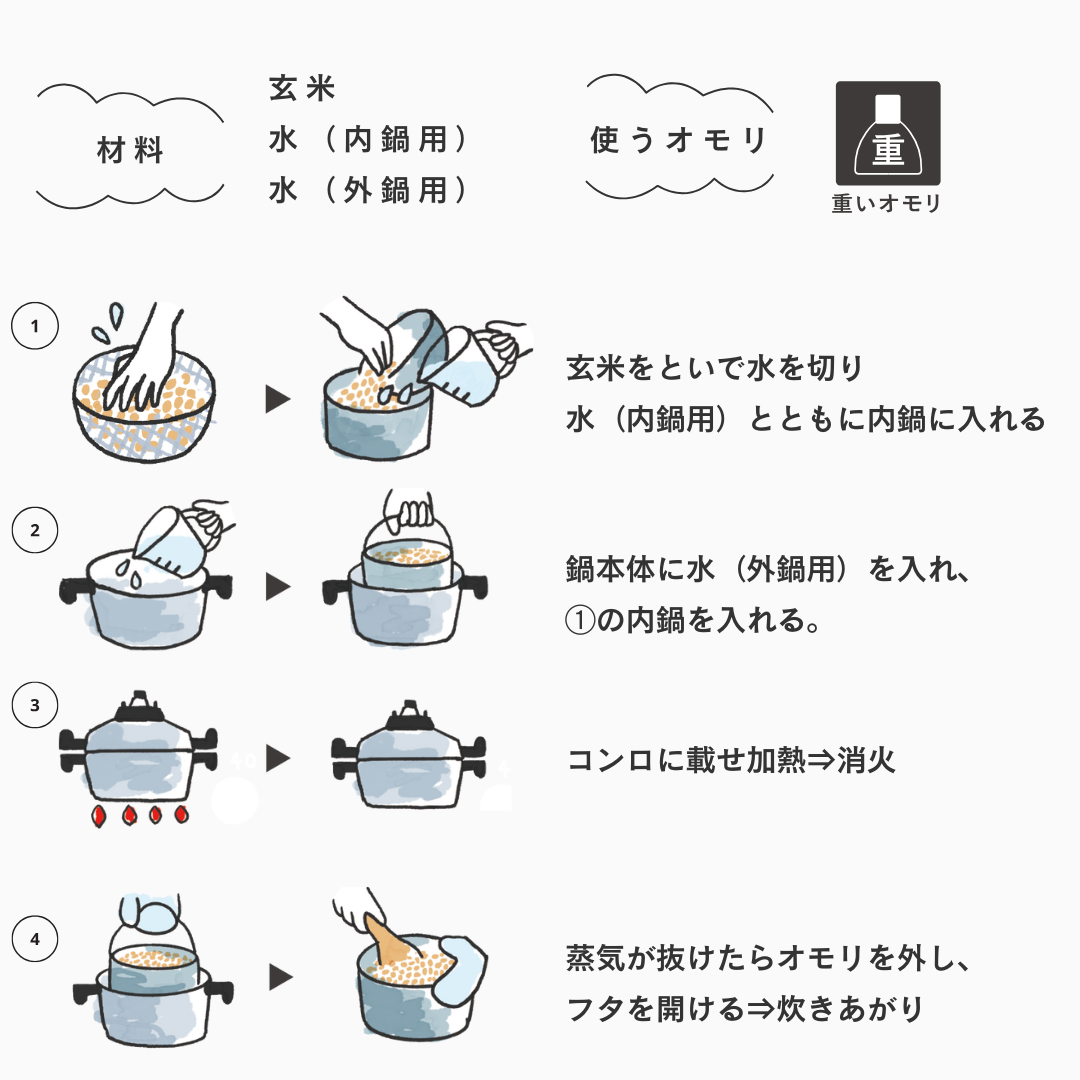 材料

玄米
水（内鍋用）
水（外鍋用）

使うオモリ

重
重いオモリ

1
玄米をといで水を切り
水（内鍋用）とともに内鍋に入れる

2
鍋本体に水（外鍋用）を入れ、
①の内鍋を入れる。

3
コンロに載せ加熱⇒消火

4
蒸気が抜けたらオモリを外し、
フタを開ける⇒炊きあがり